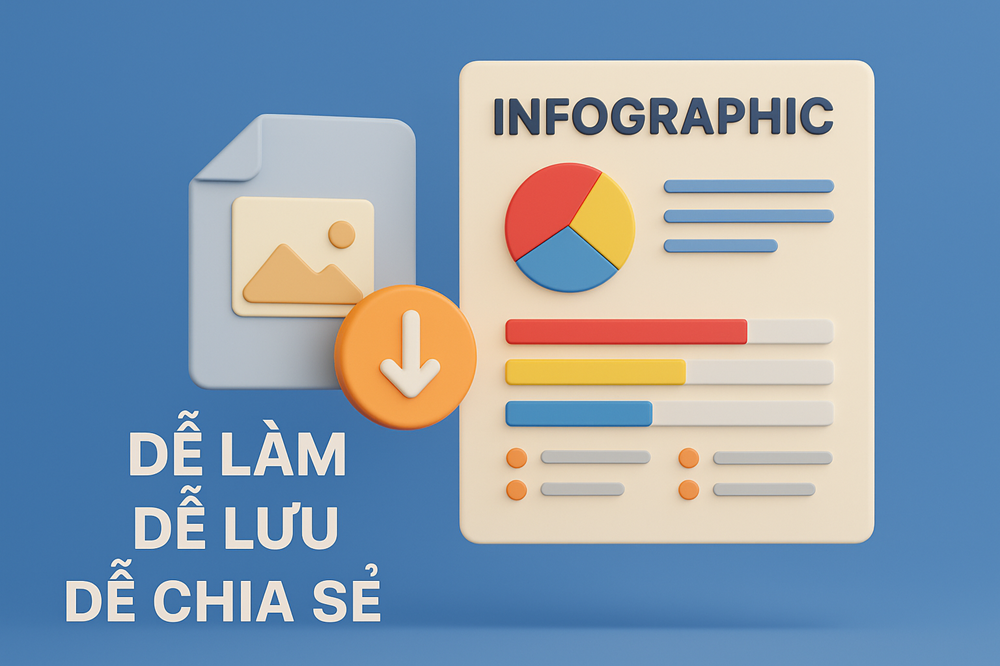 INFOGRAPHIC

DỄ LÀM
DỄ LƯU
DỄ CHIA SẺ